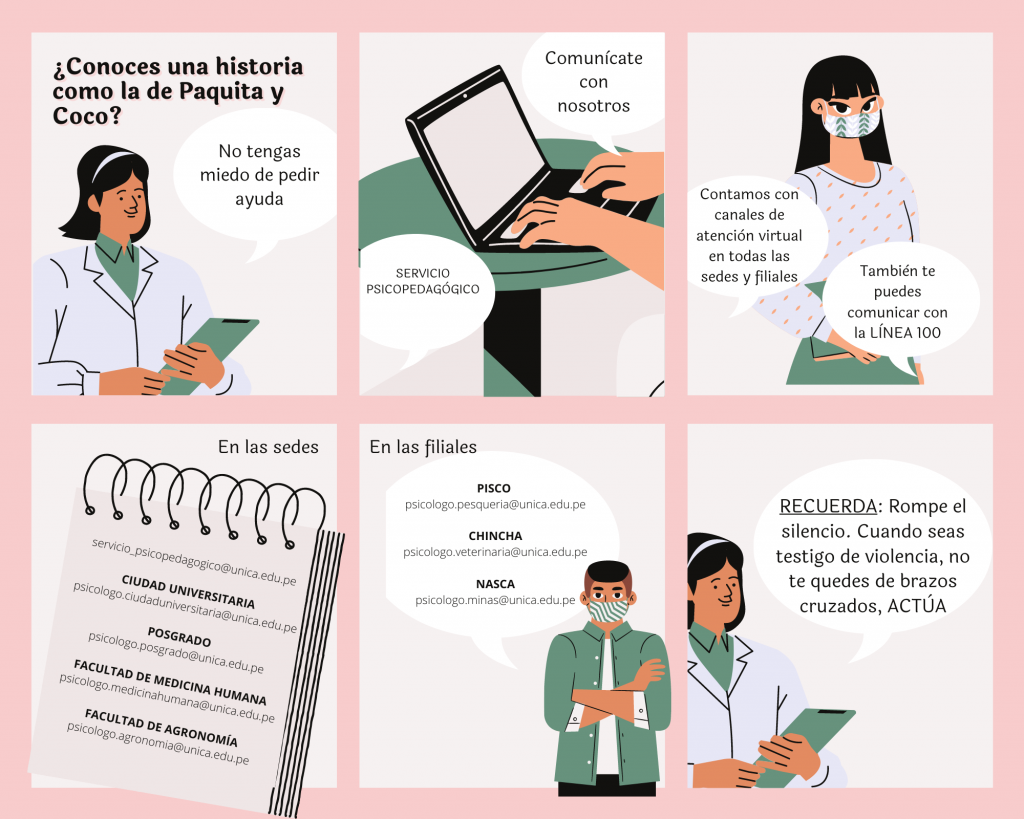 ¿Conoces una historia como la de Paquita y Coco?

No tengas miedo de pedir ayuda

Comunícate con nosotros

SERVICIO PSICOPEDAGÓGICO

Contamos con canales de atención virtual en todas las sedes y filiales

También te puedes comunicar con la LÍNEA 100

En las sedes

servicio_psicopedagogico@unica.edu.pe

CIUDAD UNIVERSITARIA
psicologo.ciudaduniversitaria@unica.edu.pe

POSGRADO
psicologo.posgrado@unica.edu.pe

FACULTAD DE MEDICINA HUMANA
psicologo.medicinahumana@unica.edu.pe

FACULTAD DE AGRONOMÍA
psicologo.agronomia@unica.edu.pe

En las filiales

PISCO
psicologo.pesqueria@unica.edu.pe

CHINCHA
psicologo.veterinaria@unica.edu.pe

NASCA
psicologo.minas@unica.edu.pe

RECUERDA: Rompe el silencio. Cuando seas testigo de violencia, no te quedes de brazos cruzados, ACTÚA